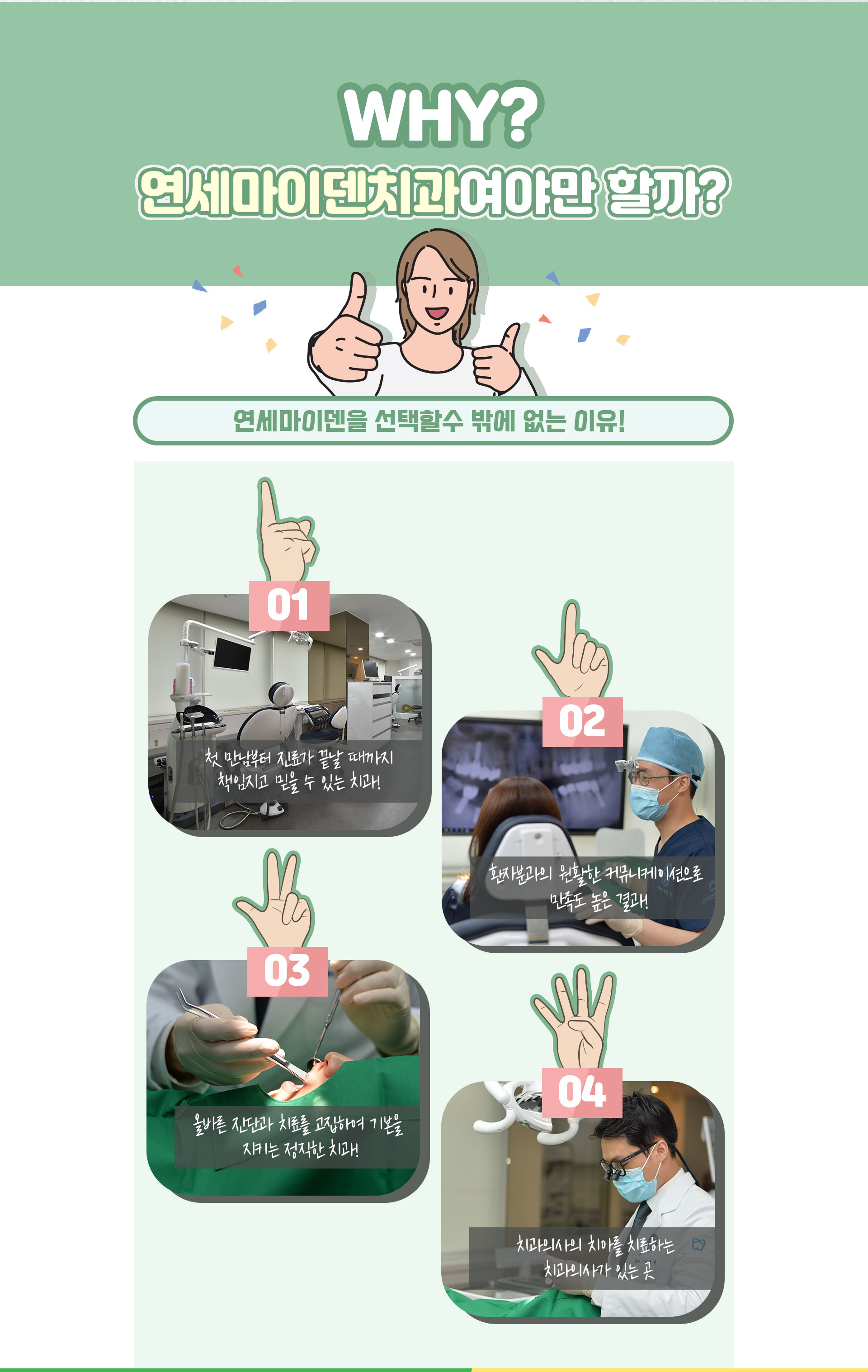 WHY?
연세마이덴치과여야만 할까?

연세마이덴을 선택할수 밖에 없는 이유!

01
첫 만남부터 진료가 끝날 때까지 책임지고 믿을 수 있는 치과!

02
환자분과의 원활한 커뮤니케이션으로 만족도 높은 결과!

03
올바른 진단과 치료를 고집하여 기본을 지키는 정직한 치과!

04
치과의사의 치아를 치료하는 치과의사가 있는 곳